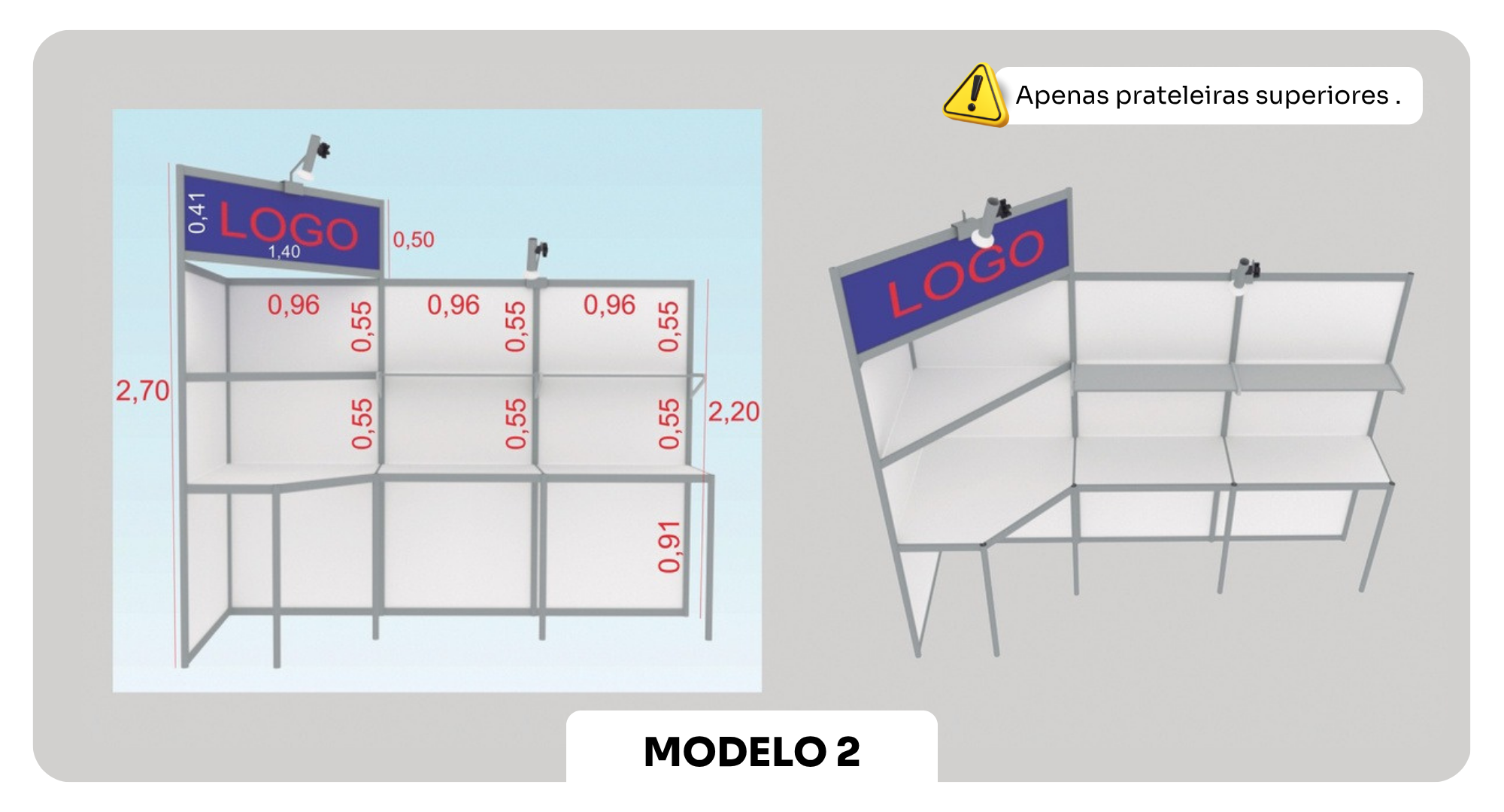 Apenas prateleiras superiores .

0,41
LOGO
1,40
0,50
0,96
0,55
0,96
0,55
0,96
0,55
2,70
0,55
0,55
0,55
2,20
0,91

LOGO

MODELO 2